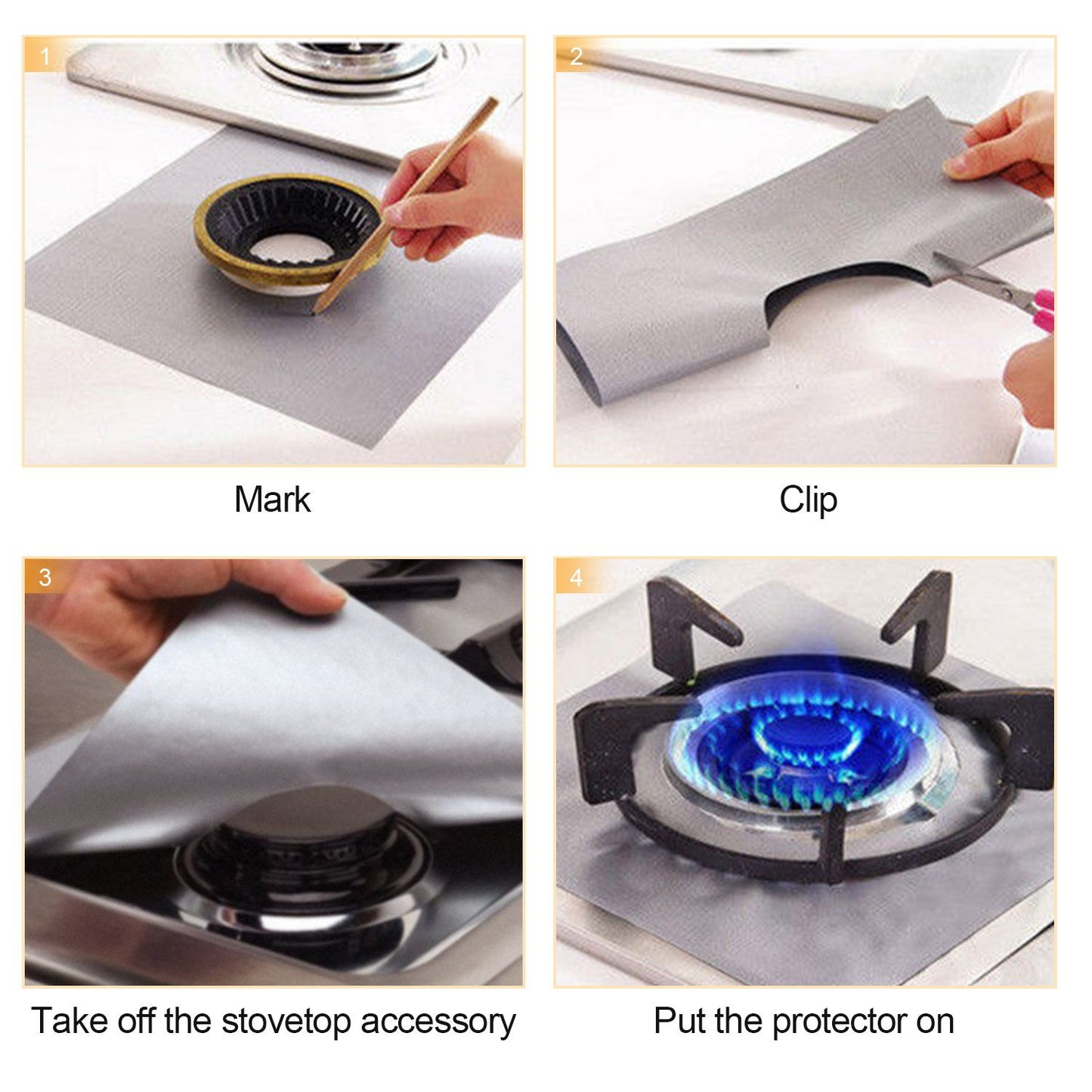 1

Mark

2

Clip

3

Take off the stovetop accessory

4

Put the protector on