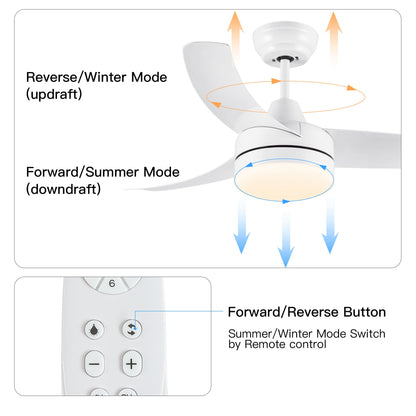 Reverse/Winter Mode
(updraft)

Forward/Summer Mode
(downdraft)

6

−

+

Forward/Reverse Button

Summer/Winter Mode Switch by Remote control