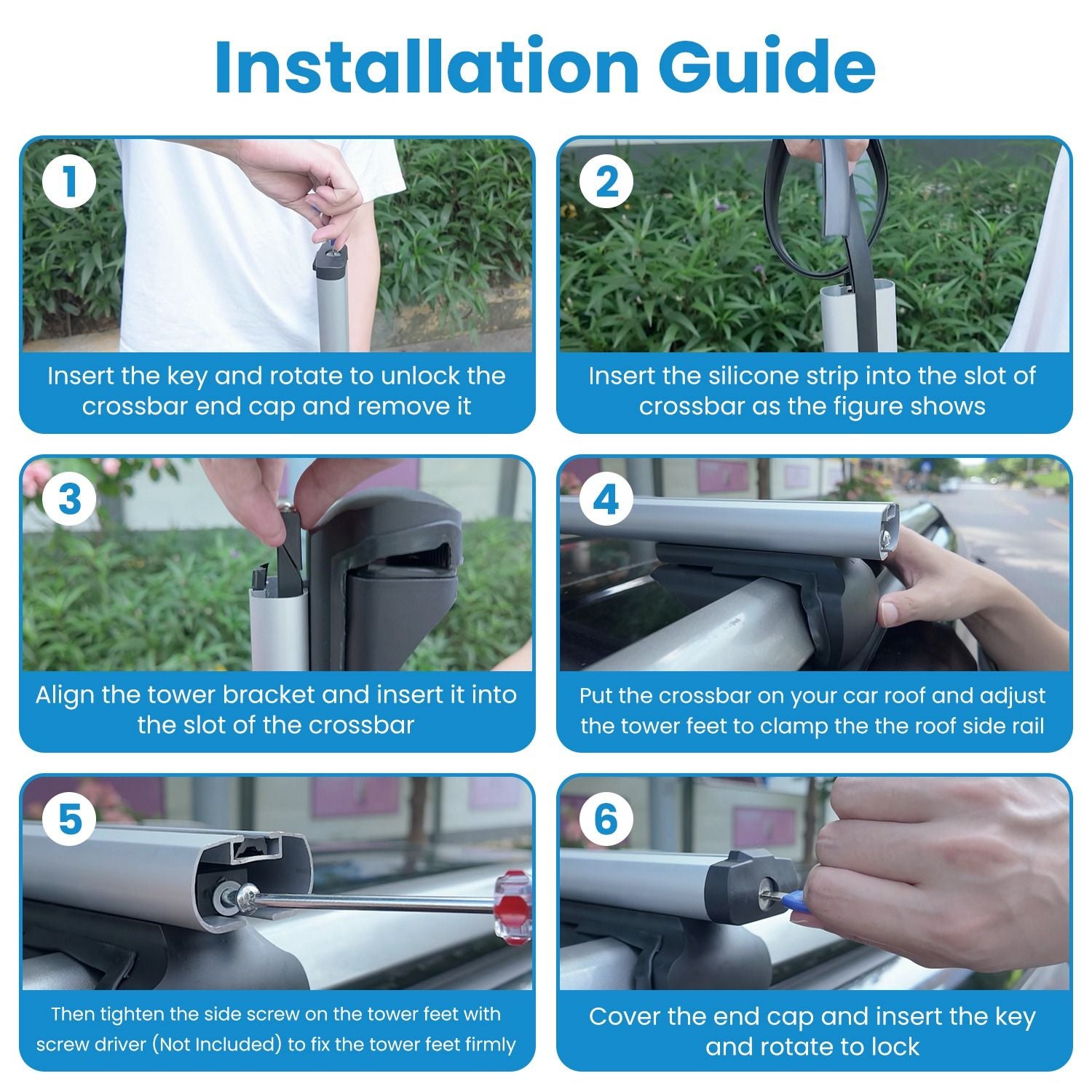 Installation Guide

1

Insert the key and rotate to unlock the crossbar end cap and remove it

2

Insert the silicone strip into the slot of crossbar as the figure shows

3

Align the tower bracket and insert it into the slot of the crossbar

4

Put the crossbar on your car roof and adjust the tower feet to clamp the the roof side rail

5

Then tighten the side screw on the tower feet with screw driver (Not Included) to fix the tower feet firmly

6

Cover the end cap and insert the key and rotate to lock