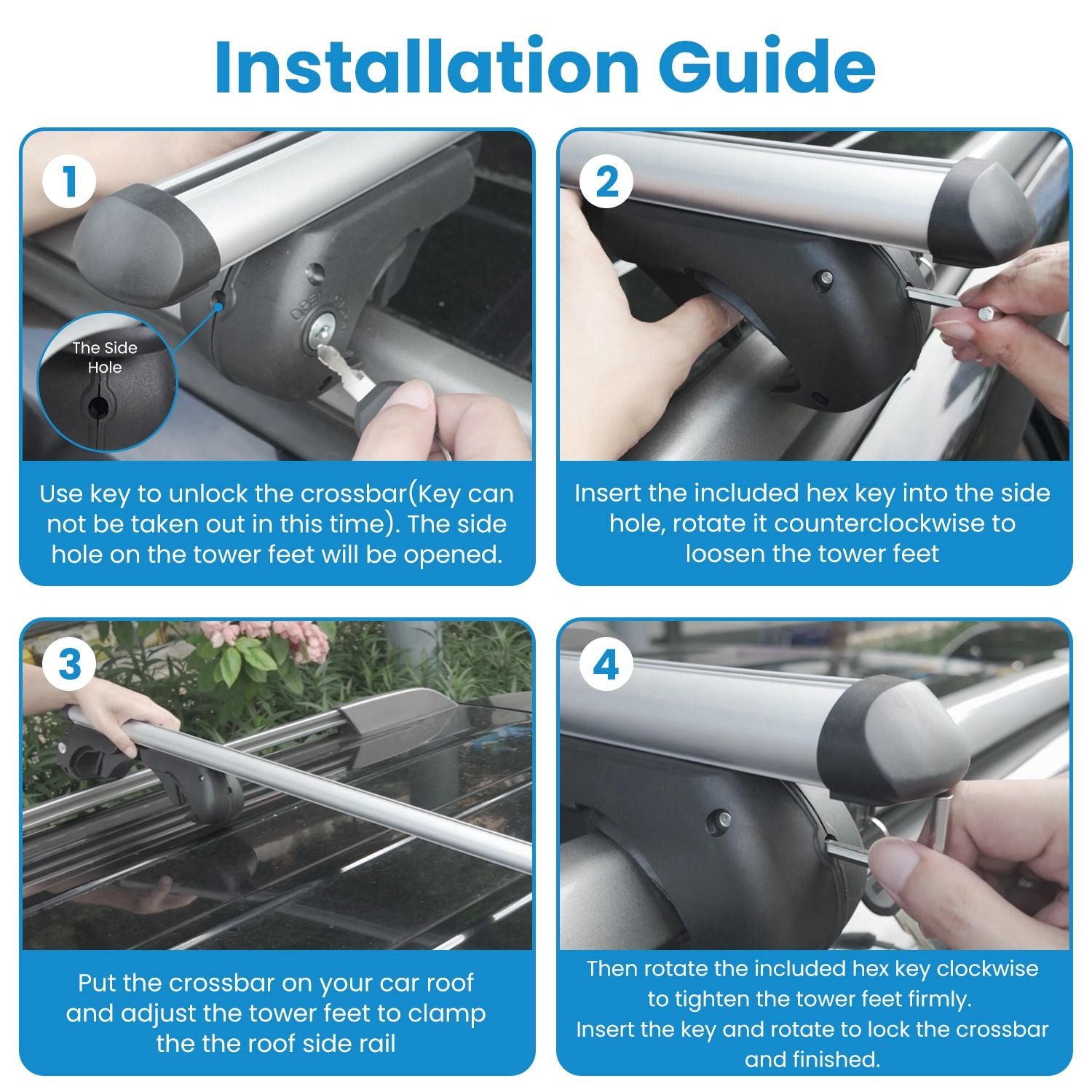 Installation Guide

1

The Side Hole

Use key to unlock the crossbar(Key can not be taken out in this time). The side hole on the tower feet will be opened.

2

Insert the included hex key into the side hole, rotate it counterclockwise to loosen the tower feet

3

Put the crossbar on your car roof and adjust the tower feet to clamp the the roof side rail

4

Then rotate the included hex key clockwise to tighten the tower feet firmly.
Insert the key and rotate to lock the crossbar and finished.